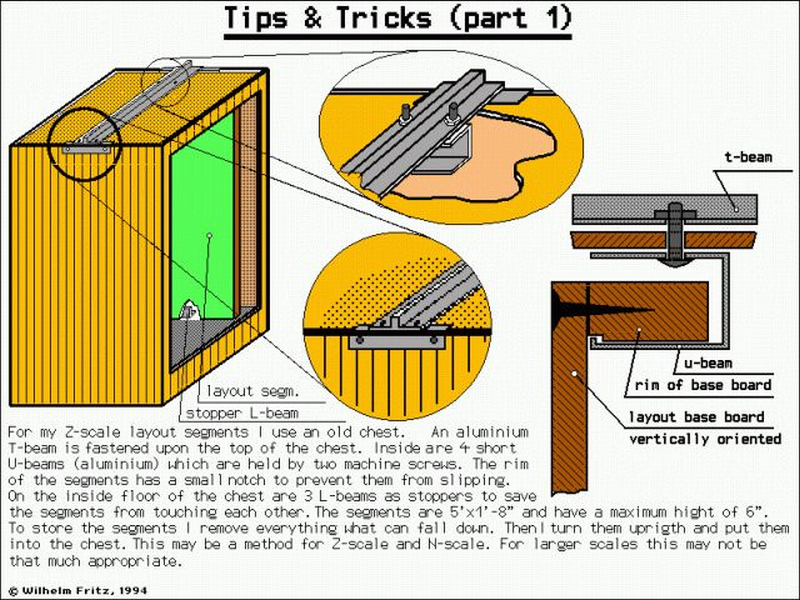 Tips & Tricks (part 1)

t-beam

u-beam
rim of base board
layout base board
vertically oriented

layout segm.
stopper L-beam

For my Z-scale layout segments I use an old chest. An aluminium T-beam is fastened upon the top of the chest. Inside are 4 short U-beams (aluminium) which are held by two machine screws. The rim of the segments has a small notch to prevent them from slipping. On the inside floor of the chest are 3 L-beams as stoppers to save the segments from touching each other. The segments are 5'x1'-8" and have a maximum hight of 6". To store the segments I remove everything what can fall down. Then I turn them uprigth and put them into the chest. This may be a method for Z-scale and N-scale. For larger scales this may not be that much appropriate.

© Wilhelm Fritz, 1994